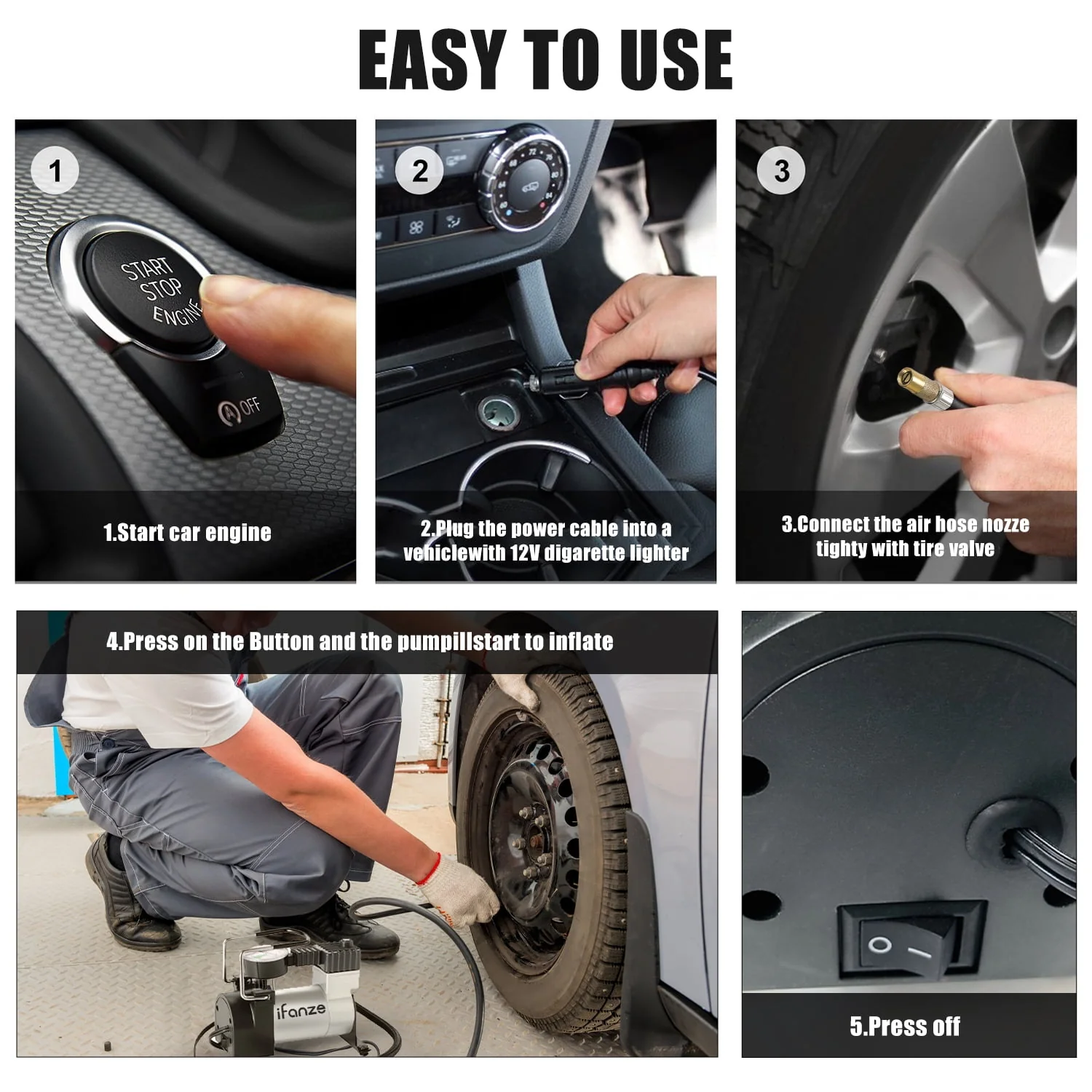 EASY TO USE

1

START STOP ENGINE

OFF

1.Start car engine

2

2.Plug the power cable into a vehiclewith 12V digarette lighter

3

3.Connect the air hose nozze tighty with tire valve

4.Press on the Button and the pumpillstart to inflate

ifanze

5.Press off