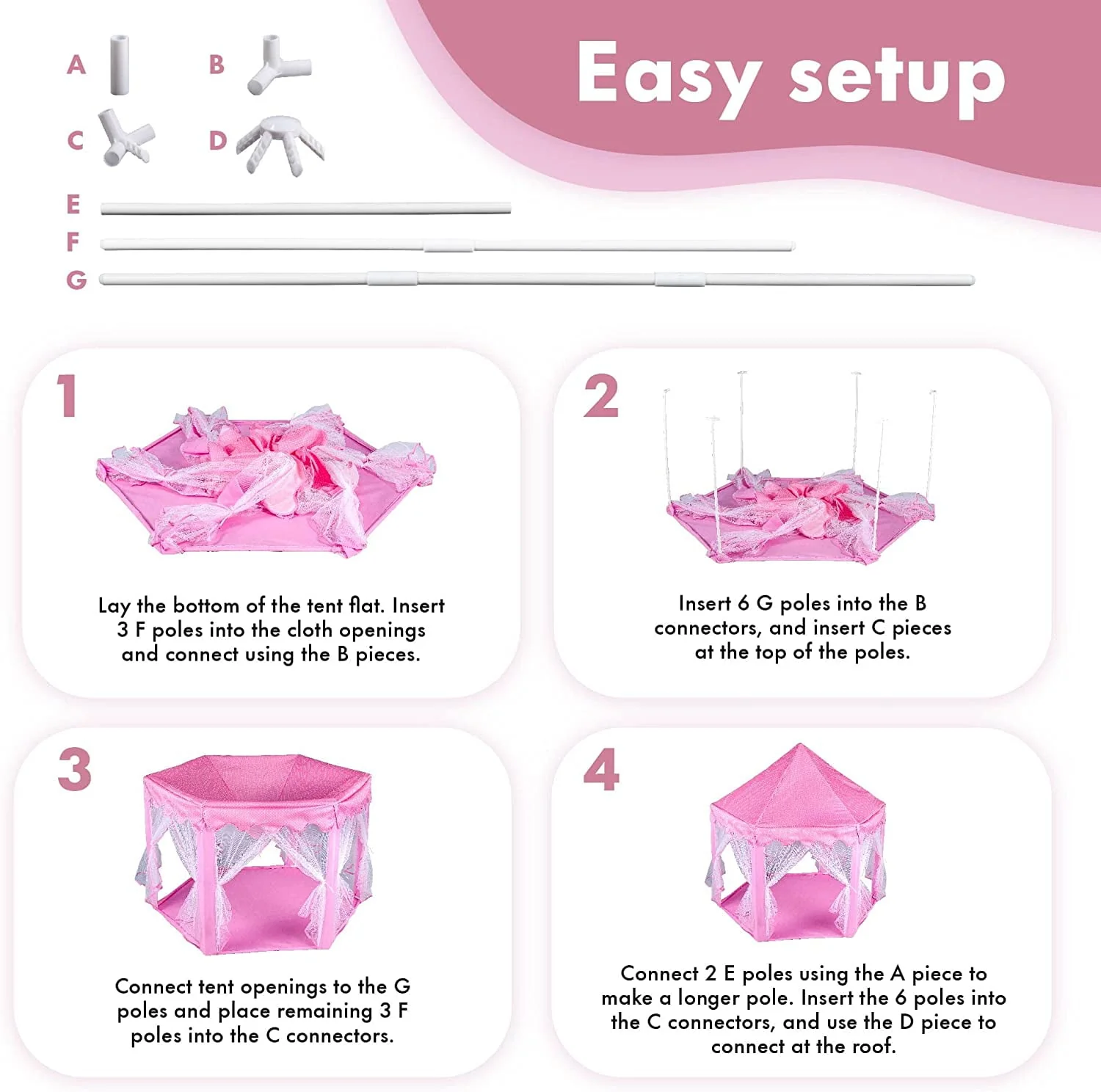 A B

C D

E

F

G

Easy setup

1

Lay the bottom of the tent flat. Insert 3 F poles into the cloth openings and connect using the B pieces.

2

Insert 6 G poles into the B connectors, and insert C pieces at the top of the poles.

3

Connect tent openings to the G poles and place remaining 3 F poles into the C connectors.

4

Connect 2 E poles using the A piece to make a longer pole. Insert the 6 poles into the C connectors, and use the D piece to connect at the roof.