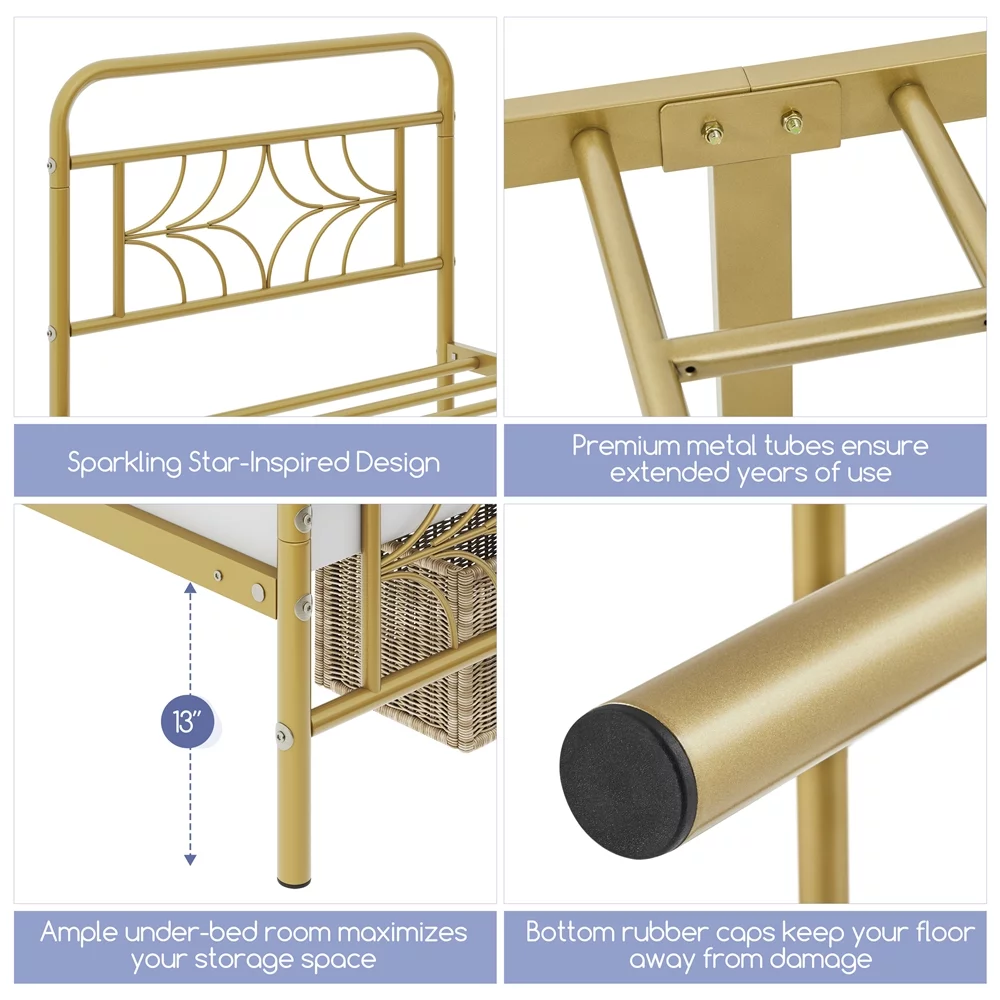 Sparkling Star-Inspired Design

Premium metal tubes ensure extended years of use

13"

Ample under-bed room maximizes your storage space

Bottom rubber caps keep your floor away from damage